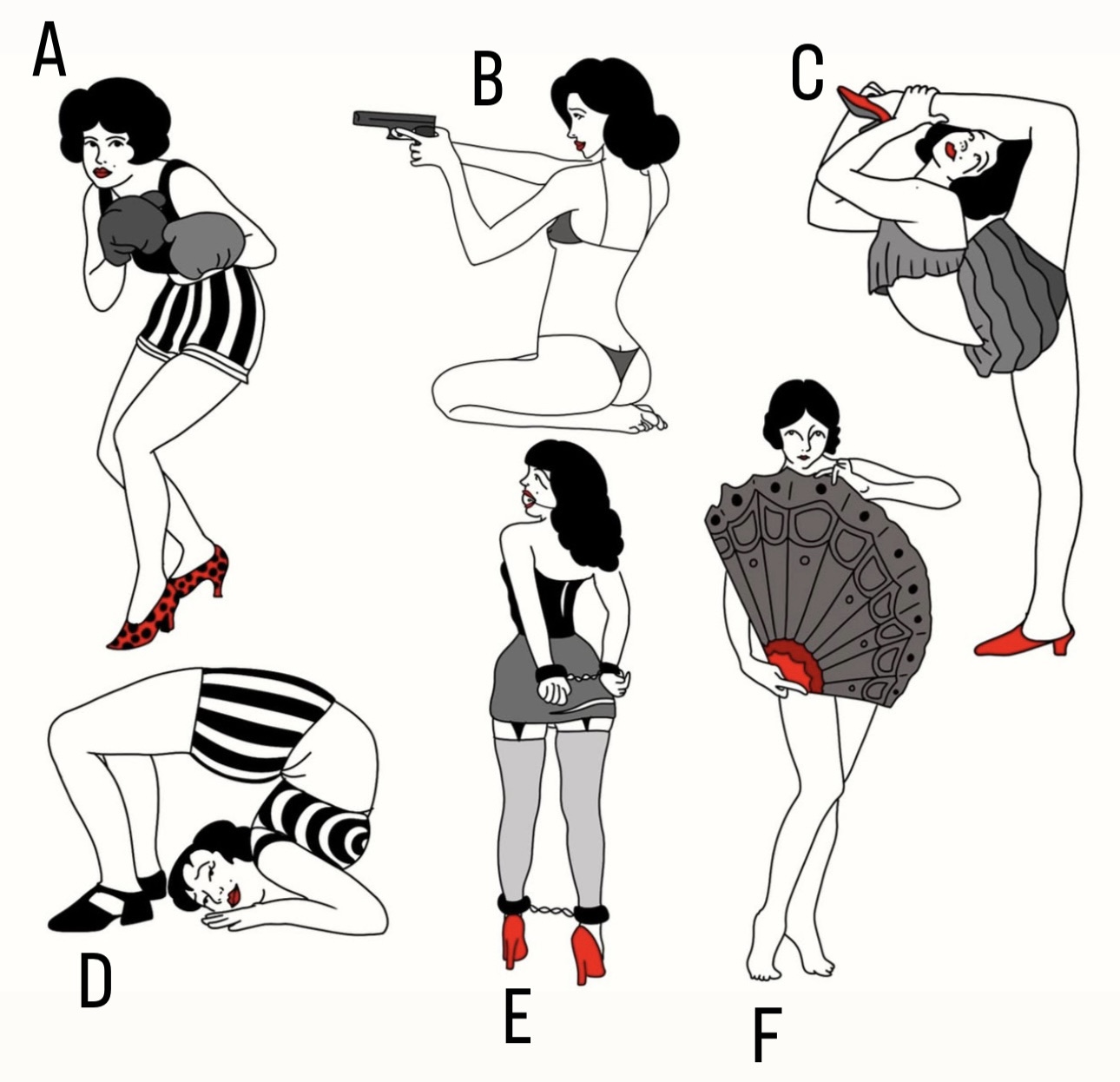 A

B

C

D

E

F